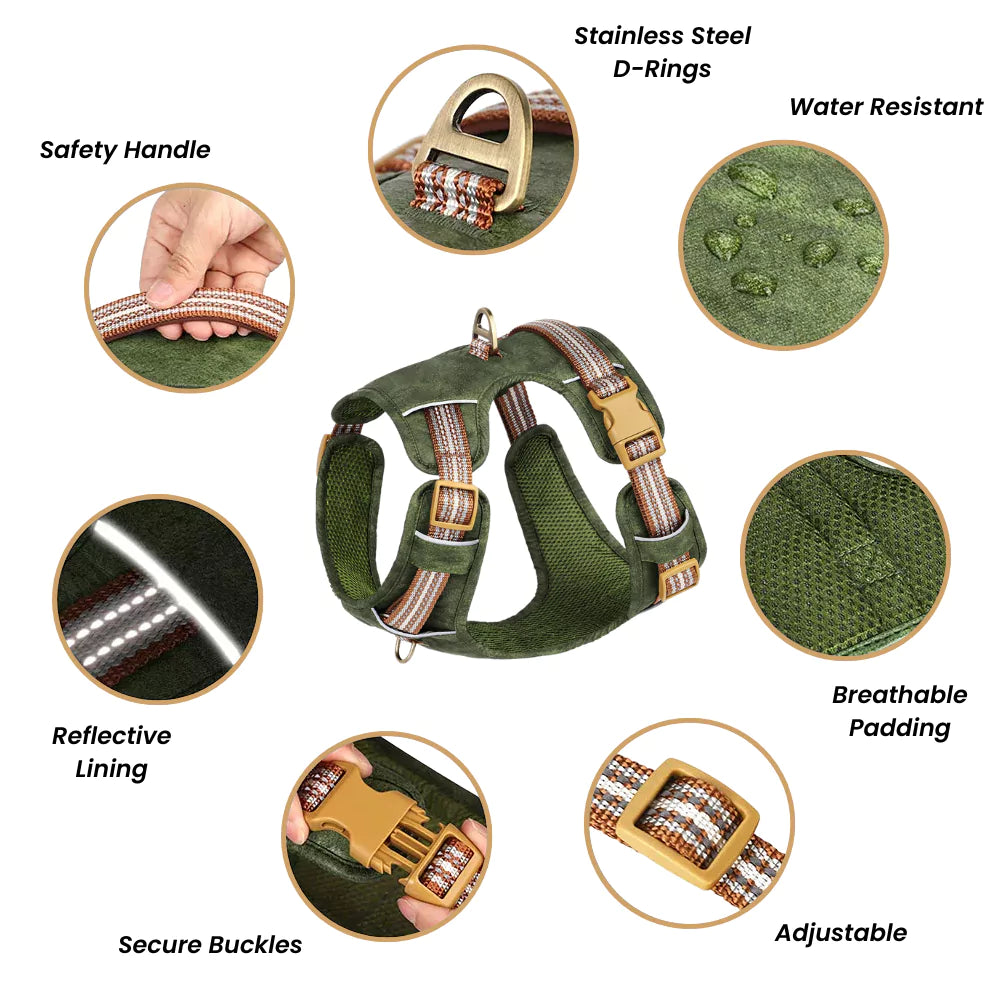 Stainless Steel D-Rings

Water Resistant

Safety Handle

Breathable Padding

Reflective Lining

Secure Buckles

Adjustable