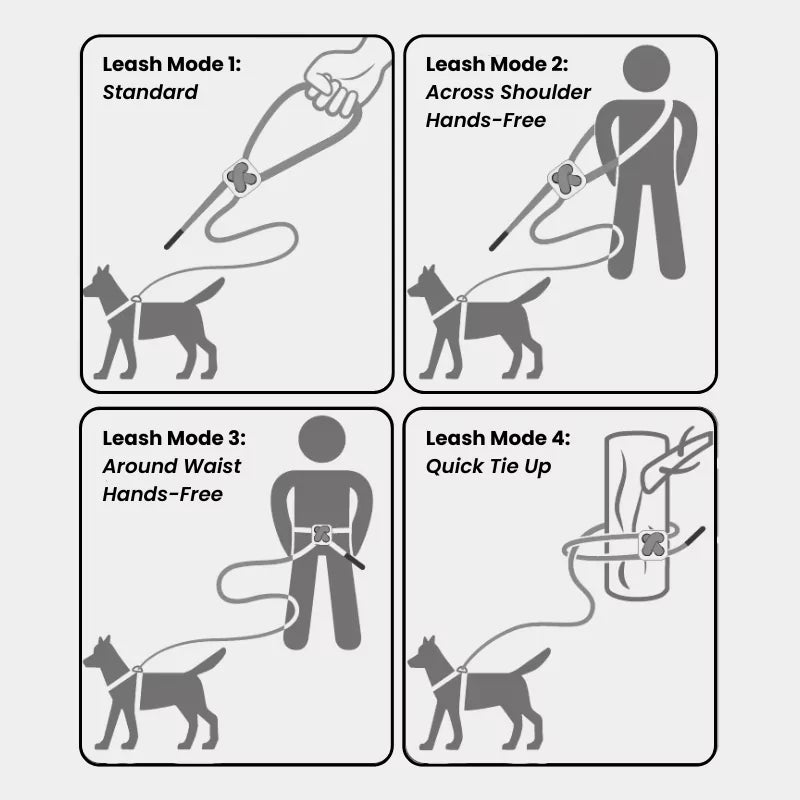 Leash Mode 1:
Standard

Leash Mode 2:
Across Shoulder
Hands-Free

Leash Mode 3:
Around Waist
Hands-Free

Leash Mode 4:
Quick Tie Up